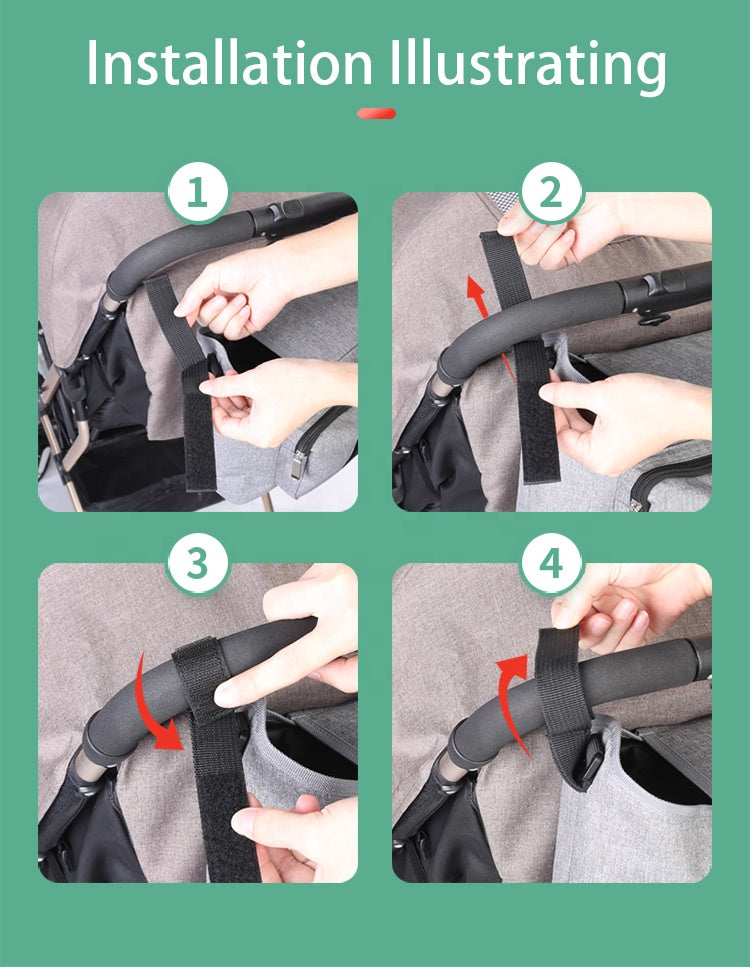 Installation Illustrating

1

2

3

4