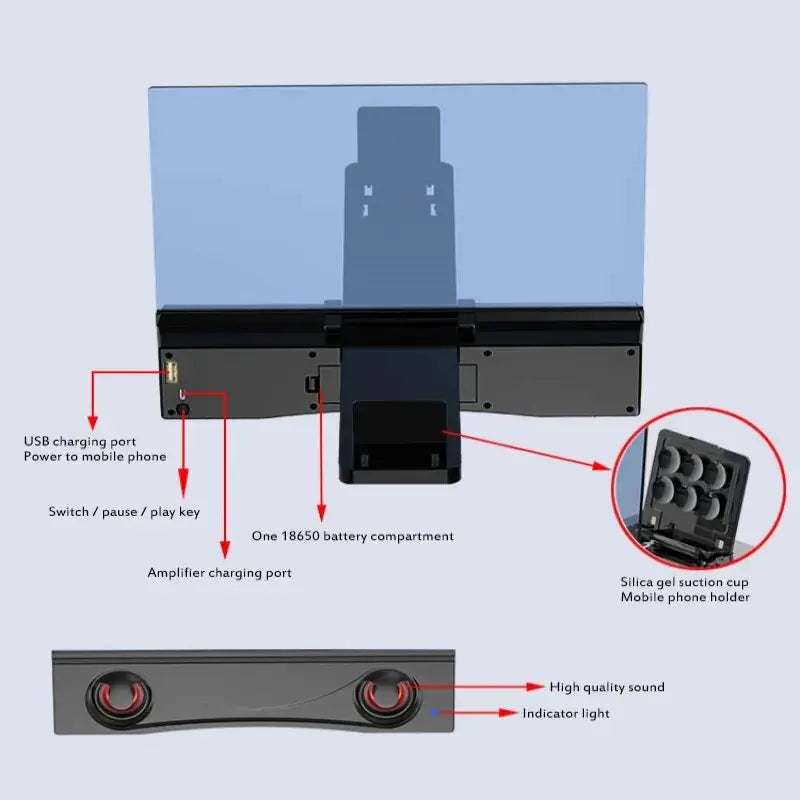 USB charging port
Power to mobile phone

Switch / pause / play key

Amplifier charging port

One 18650 battery compartment

Silica gel suction cup
Mobile phone holder

High quality sound

Indicator light